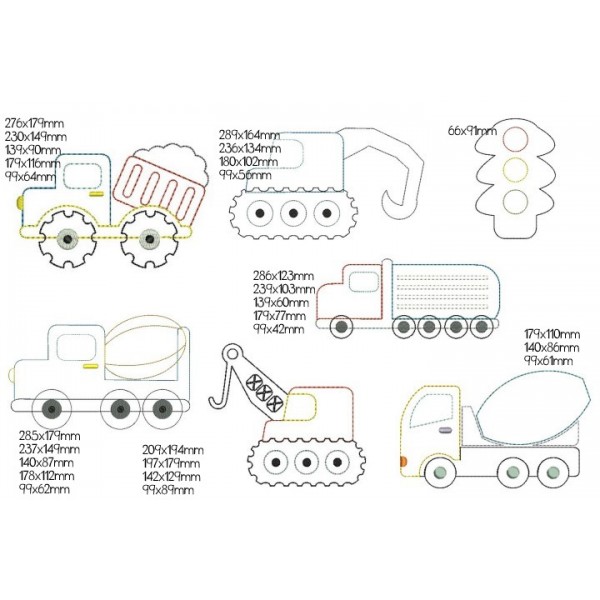 276x179mm
230x149mm
139x90mm
179x116mm
99x64mm

289x164mm
236x134mm
180x102mm
99x56mm

66x91mm

286x123mm
239x103mm
139x60mm
179x77mm
99x42mm

179x110mm
140x86mm
99x61mm

285x179mm
237x149mm
140x87mm
178x112mm
99x62mm

209x194mm
197x179mm
142x129mm
99x89mm